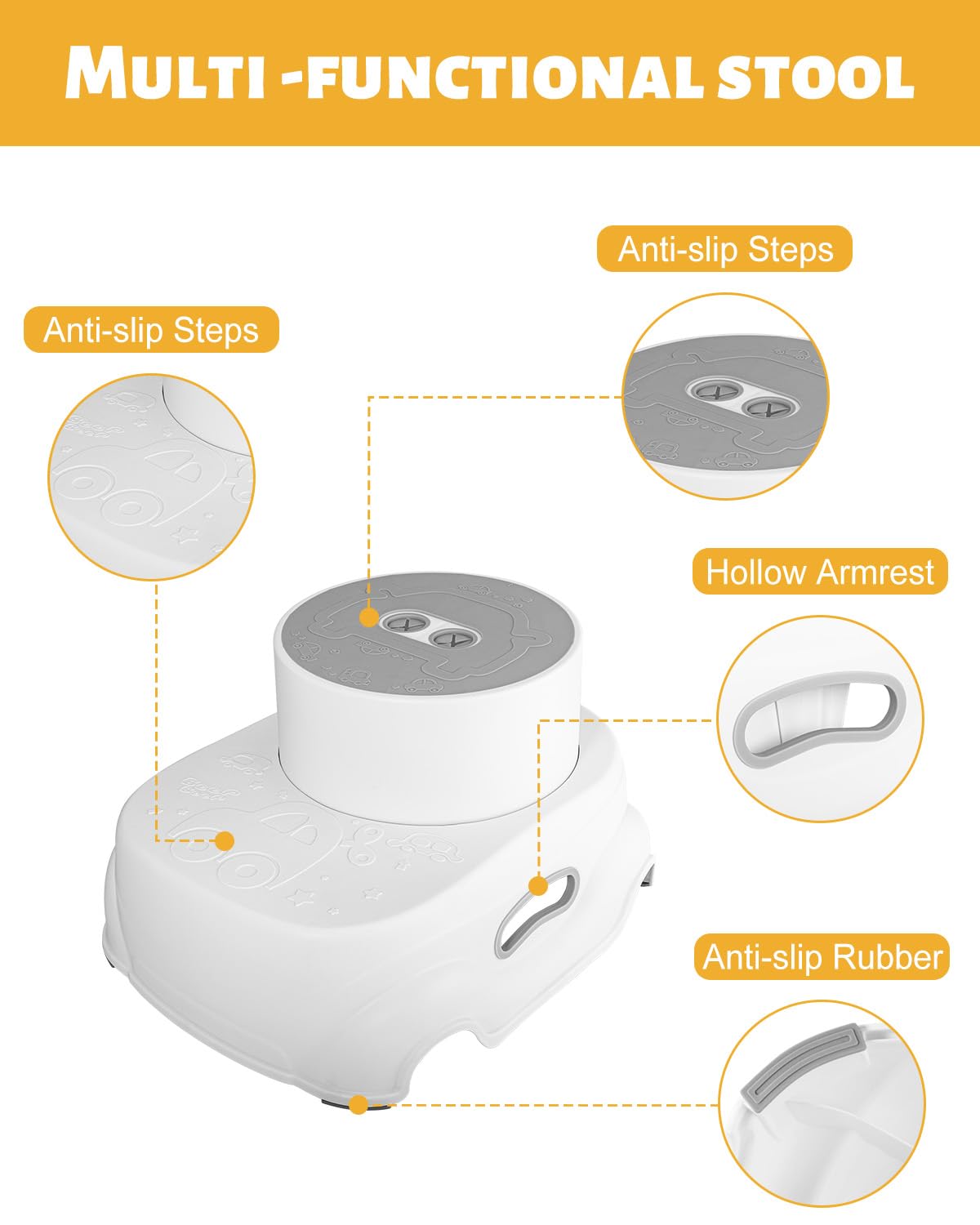 MULTI -FUNCTIONAL STOOL

Anti-slip Steps

Anti-slip Steps

Hollow Armrest

Anti-slip Rubber